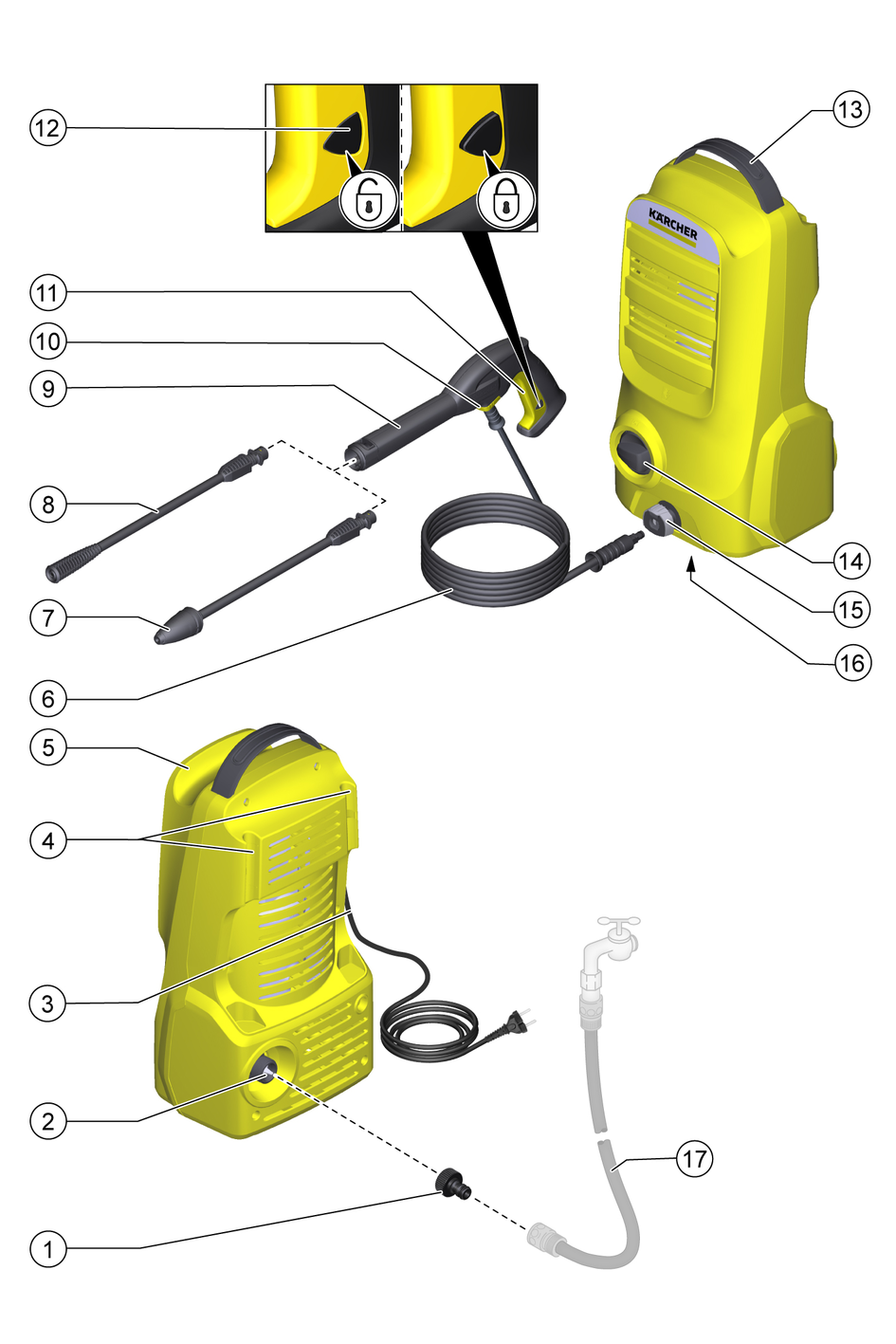 12
13
KÄRCHER
11
10
9
8
7
6
14
15
16
5
4
3
2
1
17